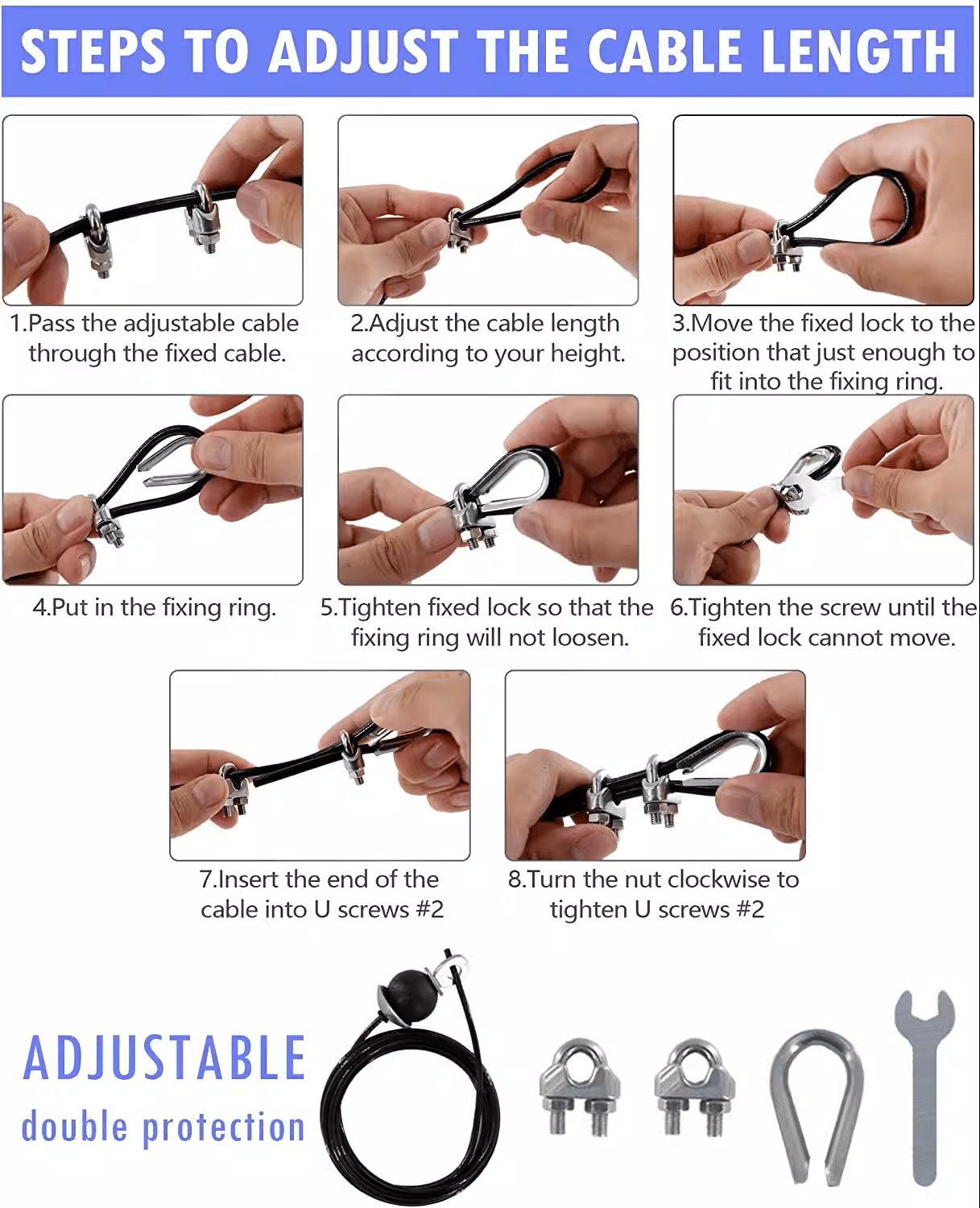 STEPS TO ADJUST THE CABLE LENGTH

1.Pass the adjustable cable through the fixed cable.

2.Adjust the cable length according to your height.

3.Move the fixed lock to the position that just enough to fit into the fixing ring.

4.Put in the fixing ring.

5.Tighten fixed lock so that the fixing ring will not loosen.

6.Tighten the screw until the fixed lock cannot move.

7.Insert the end of the cable into U screws #2

8.Turn the nut clockwise to tighten U screws #2

ADJUSTABLE
double protection