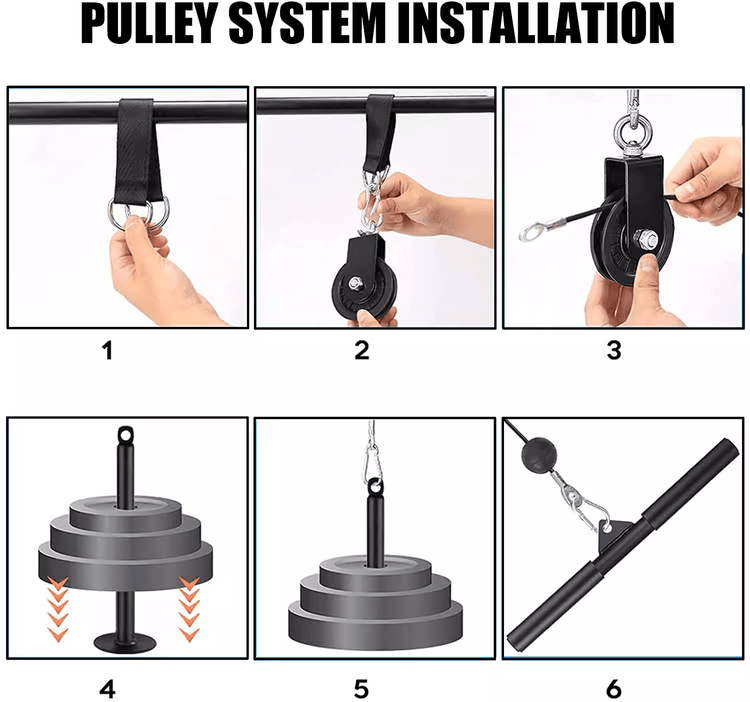 PULLEY SYSTEM INSTALLATION

1

2

3

4

5

6