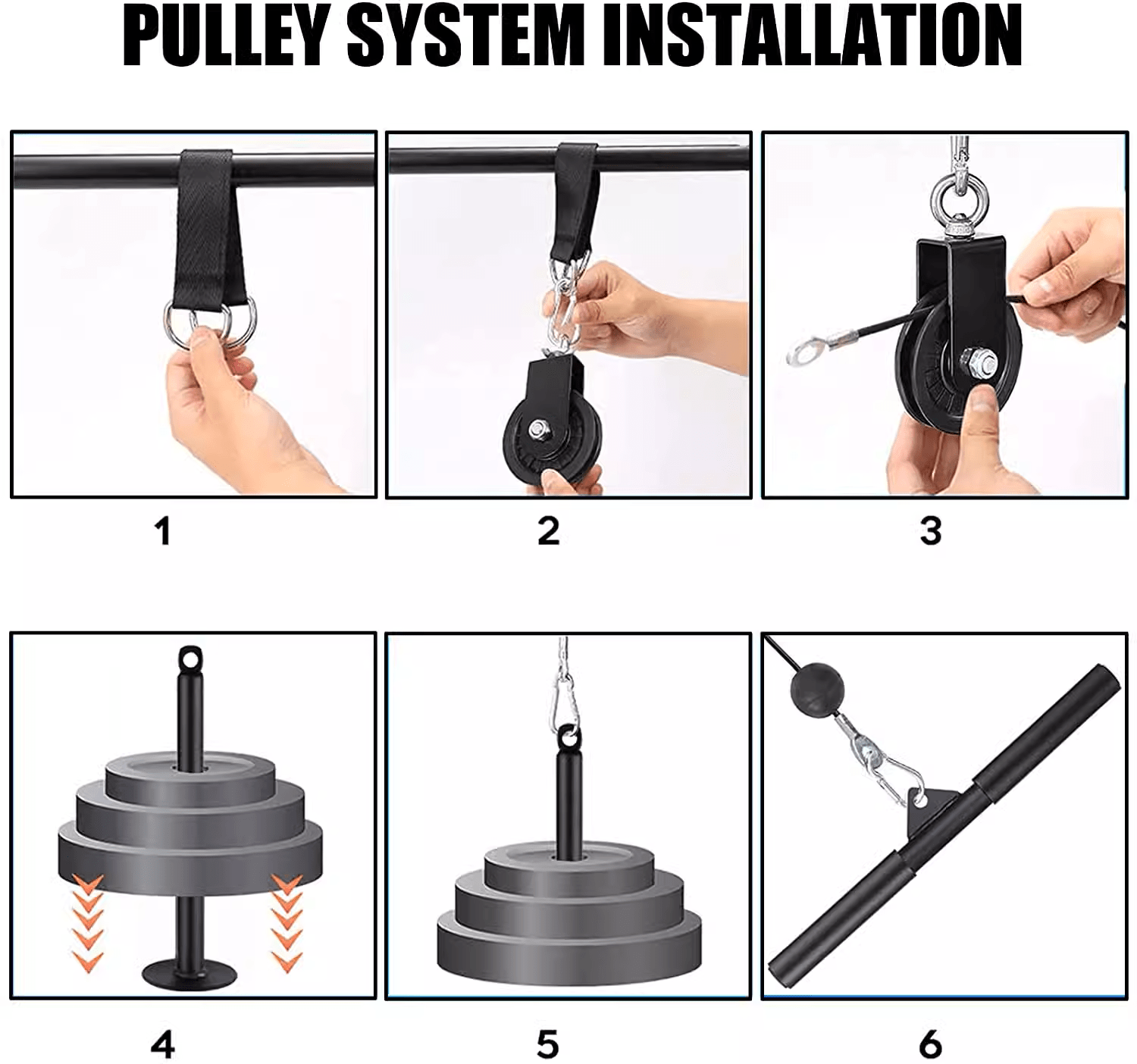 PULLEY SYSTEM INSTALLATION

1

2

3

4

5

6