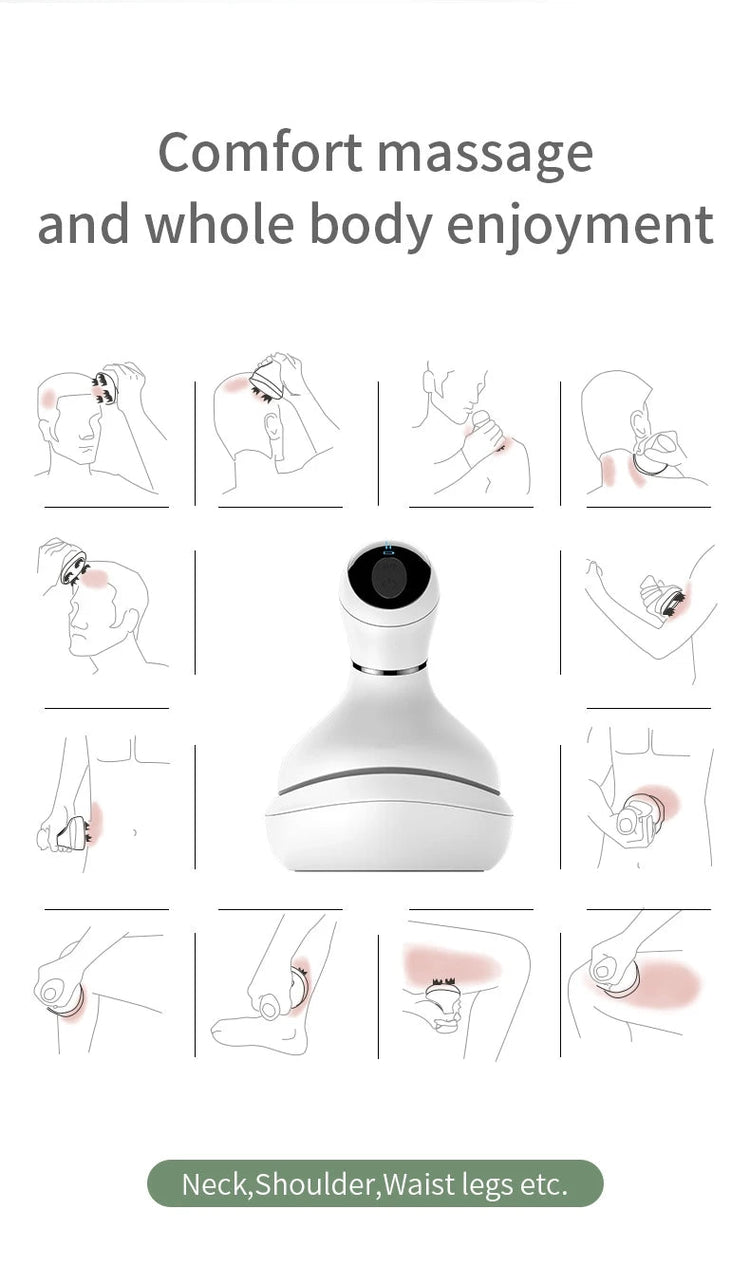 Comfort massage and whole body enjoyment

Neck,Shoulder,Waist legs etc.