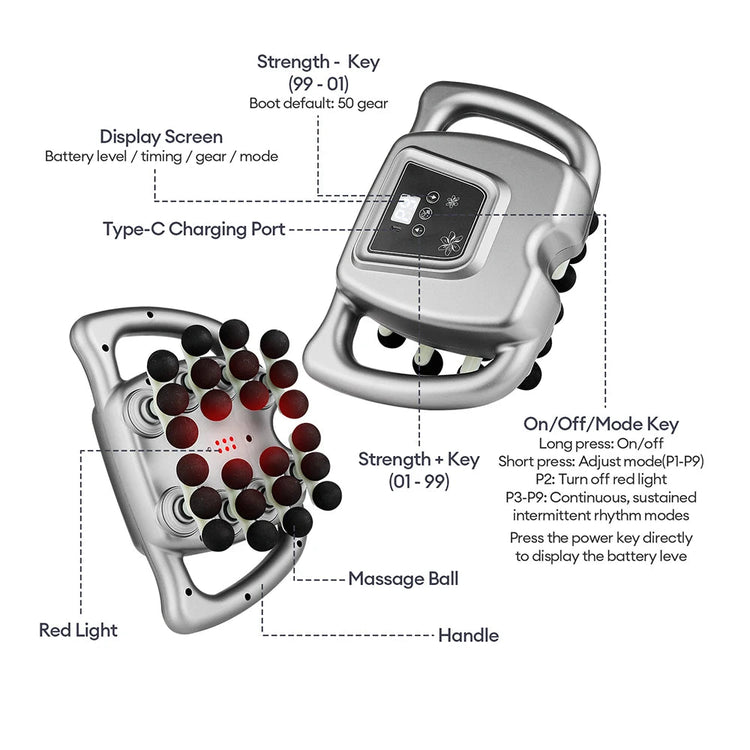 Strength - Key
(99 - 01)
Boot default: 50 gear

Display Screen
Battery level / timing / gear / mode

Type-C Charging Port

On/Off/Mode Key
Long press: On/off
Short press: Adjust mode(P1-P9)
P2: Turn off red light
P3-P9: Continuous, sustained intermittent rhythm modes
Press the power key directly to display the battery leve

Strength + Key
(01 - 99)

Massage Ball

Red Light

Handle